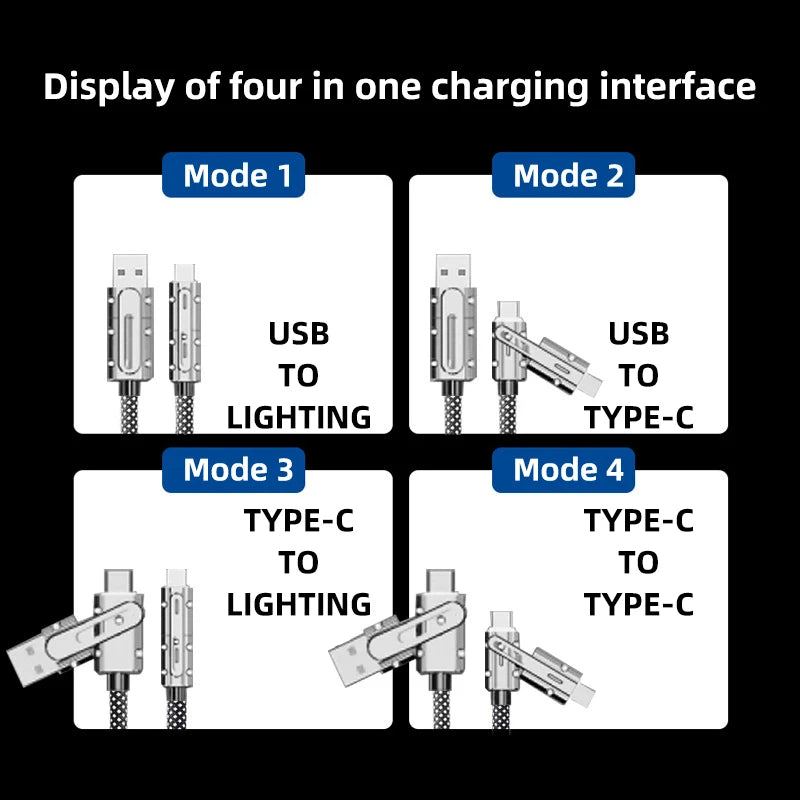 Display of four in one charging interface

Mode 1

USB
TO
LIGHTING

Mode 2

USB
TO
TYPE-C

Mode 3

TYPE-C
TO
LIGHTING

Mode 4

TYPE-C
TO
TYPE-C