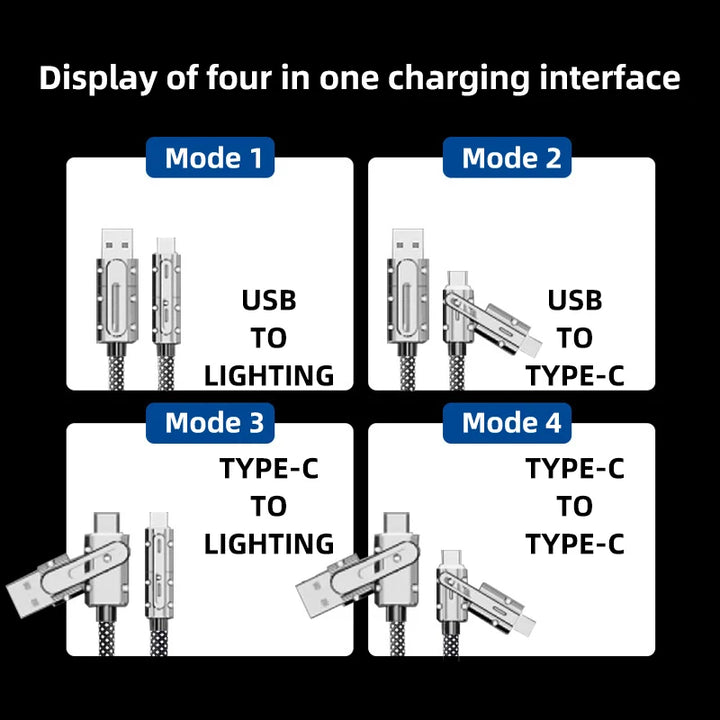 Display of four in one charging interface

Mode 1

USB
TO
LIGHTING

Mode 2

USB
TO
TYPE-C

Mode 3

TYPE-C
TO
LIGHTING

Mode 4

TYPE-C
TO
TYPE-C